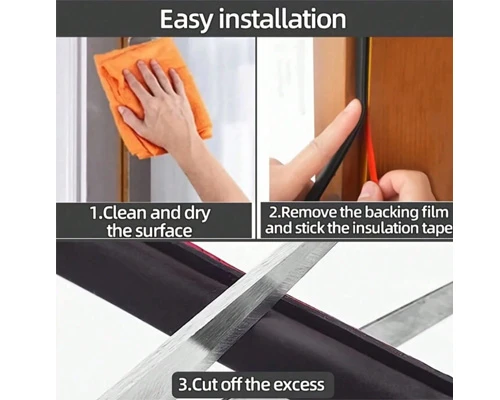 Easy installation

1.Clean and dry the surface

2.Remove the backing film and stick the insulation tape

3.Cut off the excess