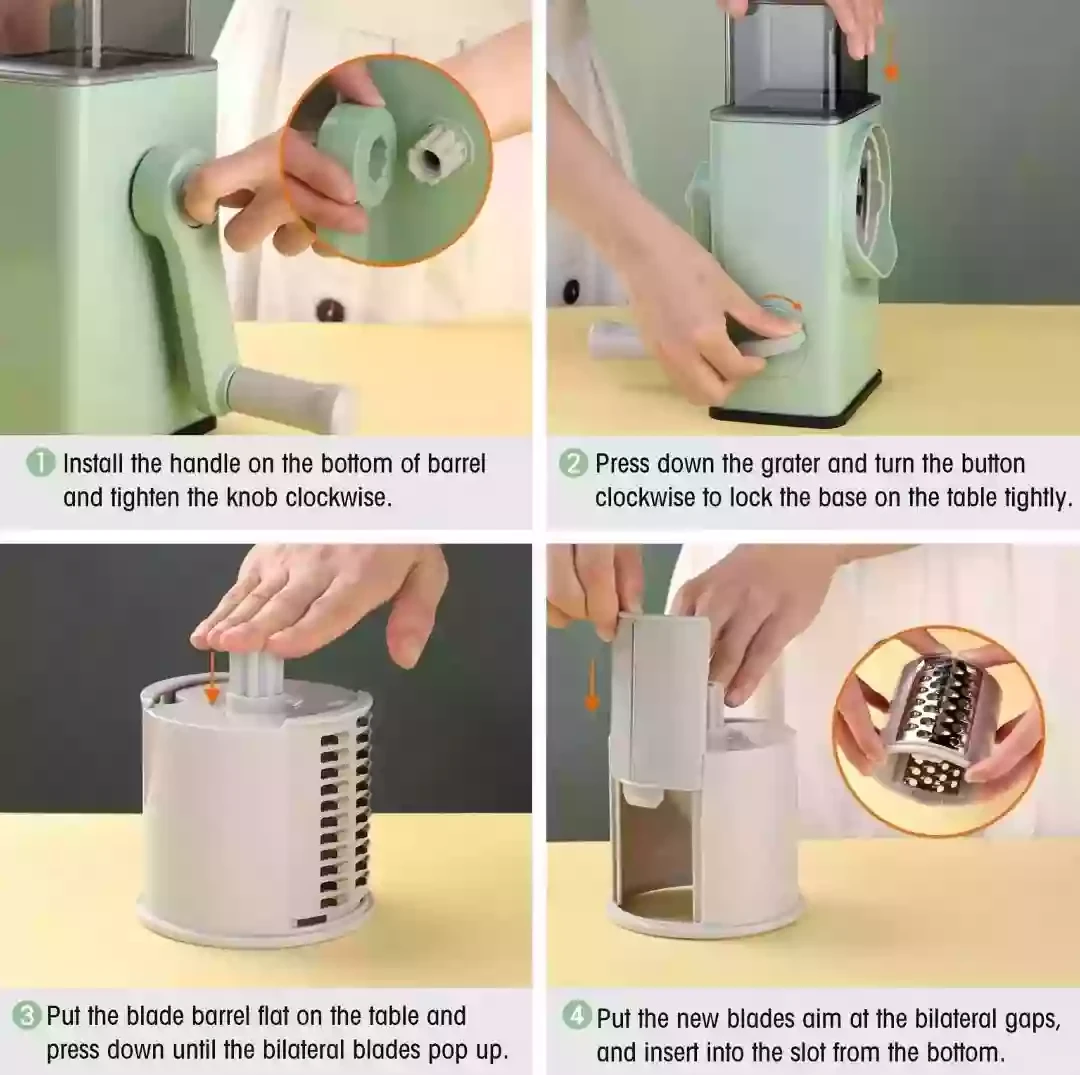 1 Install the handle on the bottom of barrel and tighten the knob clockwise.

2 Press down the grater and turn the button clockwise to lock the base on the table tightly.

3 Put the blade barrel flat on the table and press down until the bilateral blades pop up.

4 Put the new blades aim at the bilateral gaps, and insert into the slot from the bottom.