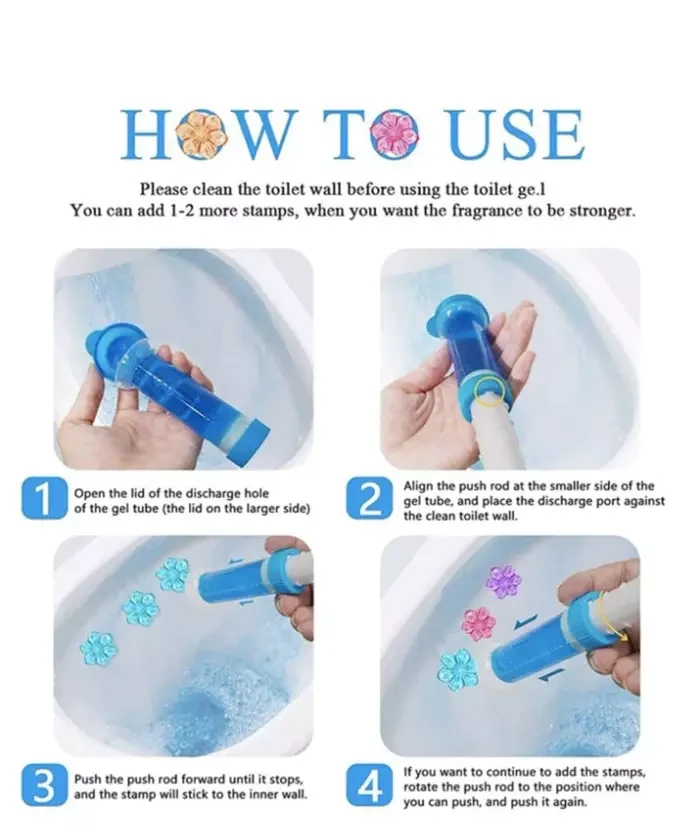 HOW TO USE

Please clean the toilet wall before using the toilet ge.l
You can add 1-2 more stamps, when you want the fragrance to be stronger.

1 Open the lid of the discharge hole of the gel tube (the lid on the larger side)

2 Align the push rod at the smaller side of the gel tube, and place the discharge port against the clean toilet wall.

3 Push the push rod forward until it stops, and the stamp will stick to the inner wall.

4 If you want to continue to add the stamps, rotate the push rod to the position where you can push, and push it again.